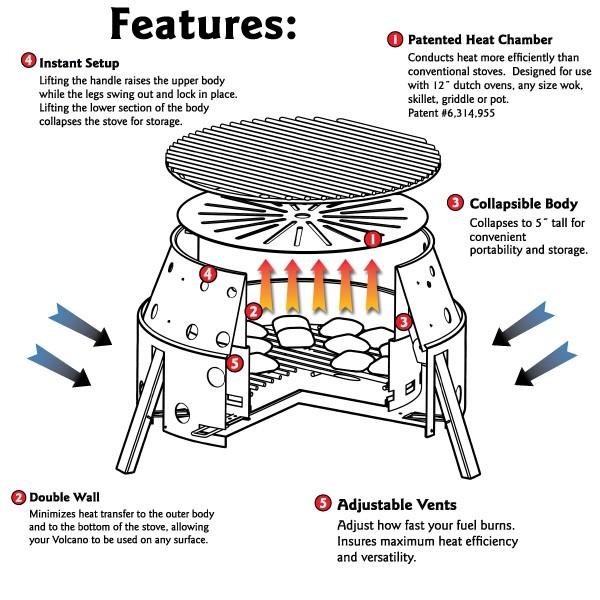 Features:

4 Instant Setup
Lifting the handle raises the upper body while the legs swing out and lock in place. Lifting the lower section of the body collapses the stove for storage.

1 Patented Heat Chamber
Conducts heat more efficiently than conventional stoves. Designed for use with 12" dutch ovens, any size wok, skillet, griddle or pot.
Patent #6,314,955

3 Collapsible Body
Collapses to 5" tall for convenient portability and storage.

1

4

2

3

5

2 Double Wall
Minimizes heat transfer to the outer body and to the bottom of the stove, allowing your Volcano to be used on any surface.

5 Adjustable Vents
Adjust how fast your fuel burns. Insures maximum heat efficiency and versatility.